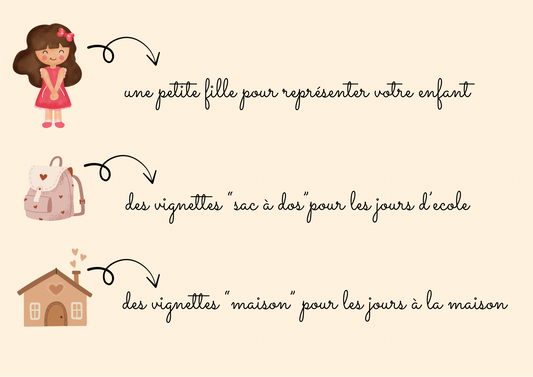 une petite fille pour représenter votre enfant

des vignettes "sac à dos" pour les jours d'ecole

des vignettes "maison" pour les jours à la maison